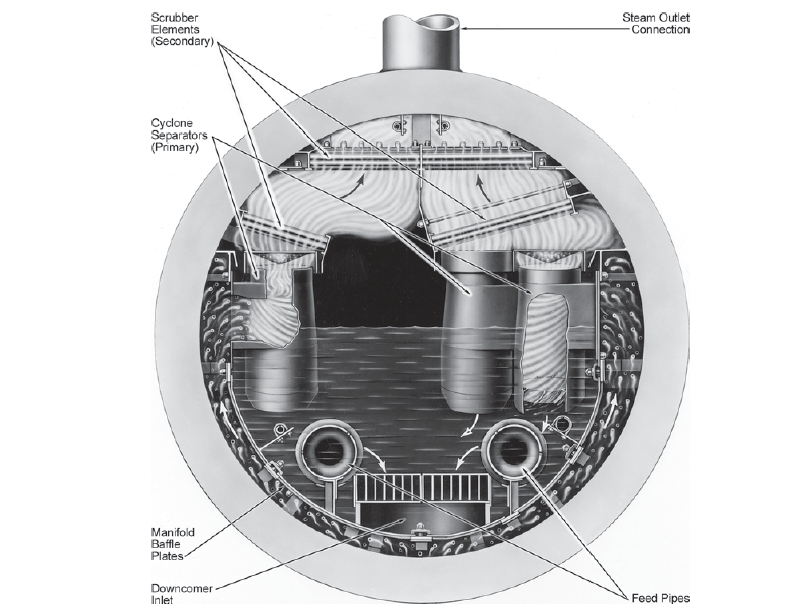 Scrubber Elements (Secondary)

Steam Outlet Connection

Cyclone Separators (Primary)

Manifold Baffle Plates

Downcomer Inlet

Feed Pipes