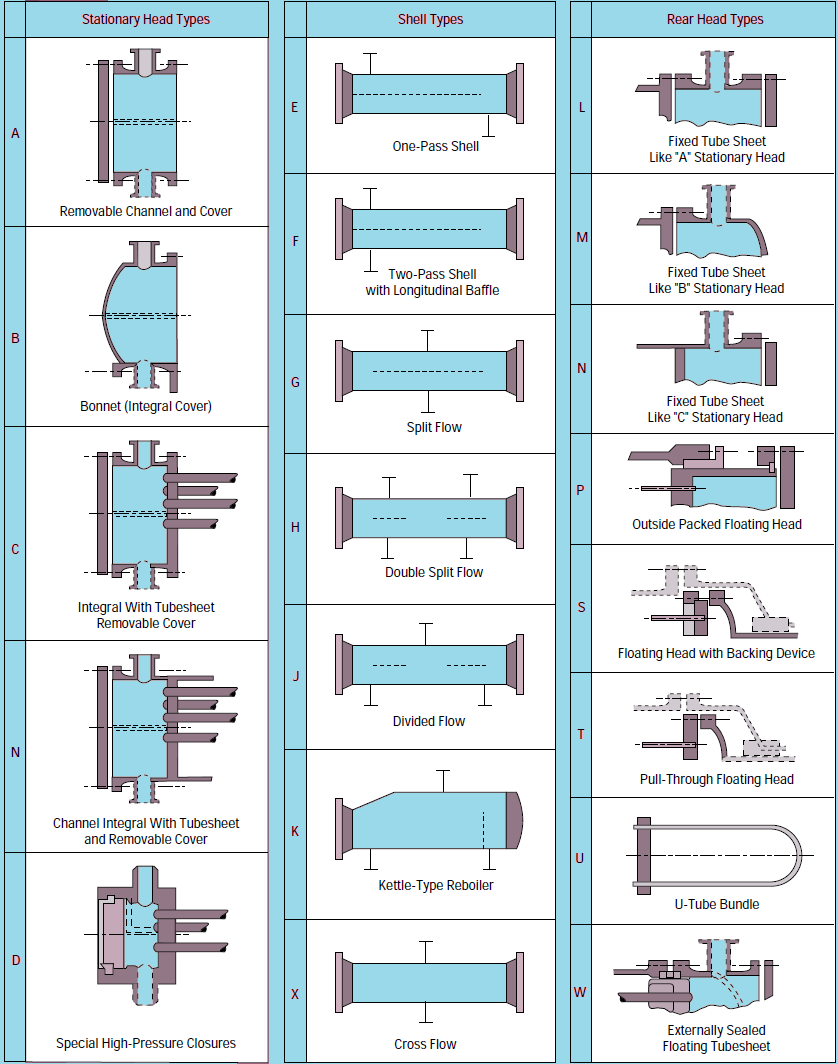 Stationary Head Types

A
Removable Channel and Cover

B
Bonnet (Integral Cover)

C
Integral With Tubesheet Removable Cover

N
Channel Integral With Tubesheet and Removable Cover

D
Special High-Pressure Closures

Shell Types

E
One-Pass Shell

F
Two-Pass Shell with Longitudinal Baffle

G
Split Flow

H
Double Split Flow

J
Divided Flow

K
Kettle-Type Reboiler

X
Cross Flow

Rear Head Types

L
Fixed Tube Sheet Like "A" Stationary Head

M
Fixed Tube Sheet Like "B" Stationary Head

N
Fixed Tube Sheet Like "C" Stationary Head

P
Outside Packed Floating Head

S
Floating Head with Backing Device

T
Pull-Through Floating Head

U
U-Tube Bundle

W
Externally Sealed Floating Tubesheet